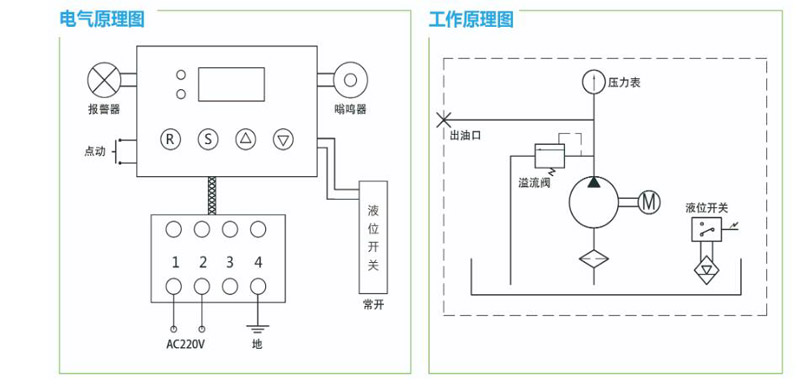 电气原理图

报警器

嗡鸣器

点动

R S

液位开关

常开

1 2 3 4

AC220V

地

工作原理图

压力表

出油口

溢流阀

M

液位开关